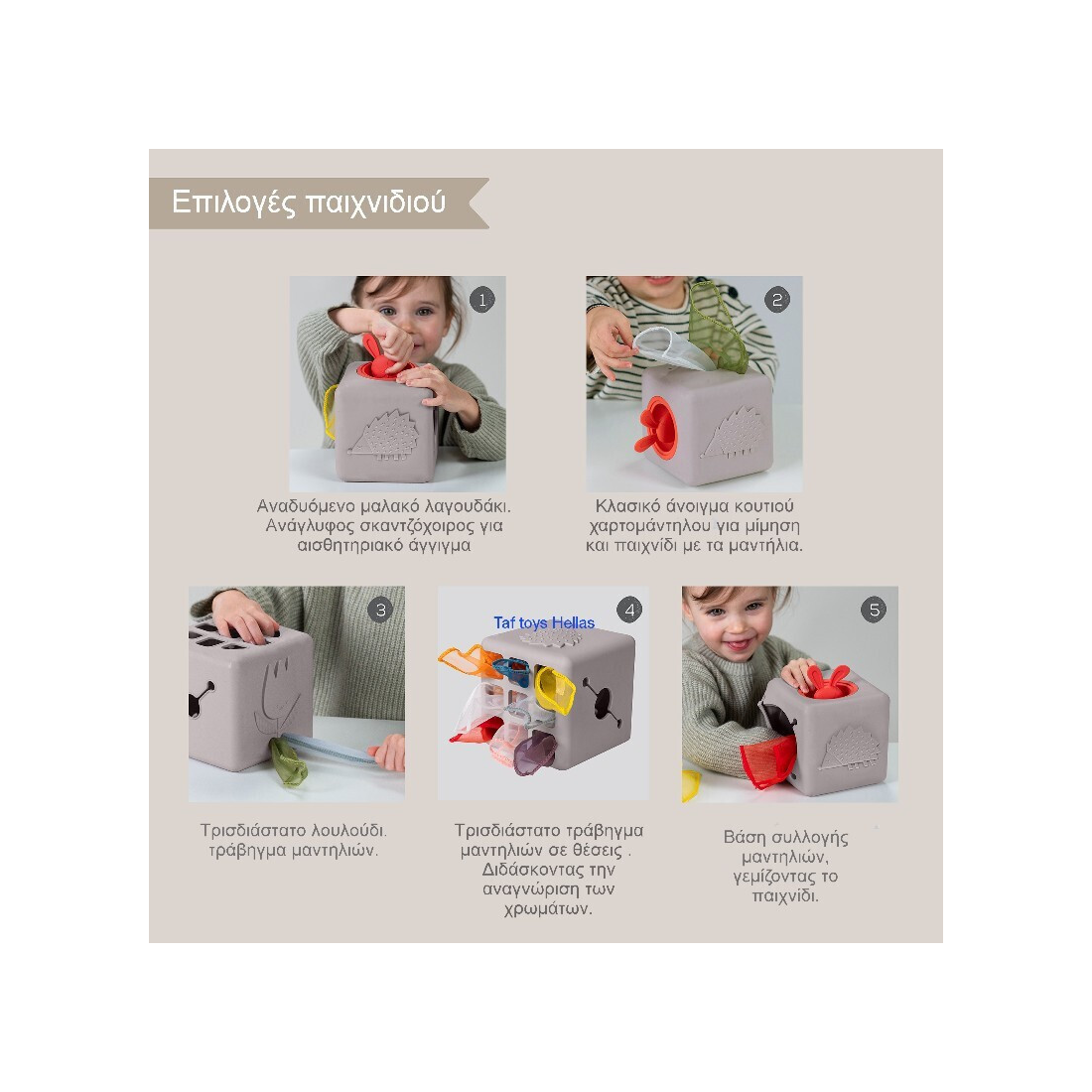 Επιλογές παιχνιδιού

1

Αναδυόμενο μαλακό λαγουδάκι. Ανάγλυφος σκαντζόχοιρος για αισθητηριακό άγγιγμα

2

Κλασικό άνοιγμα κουτιού χαρτομάντηλου για μίμηση και παιχνίδι με τα μαντήλια.

3

Τρισδιάστατο λουλούδι. τράβηγμα μαντηλιών.

4

Taf toys Hellas

Τρισδιάστατο τράβηγμα μαντηλιών σε θέσεις . Διδάσκοντας την αναγνώριση των χρωμάτων.

5

Βάση συλλογής μαντηλιών, γεμίζοντας το παιχνίδι.